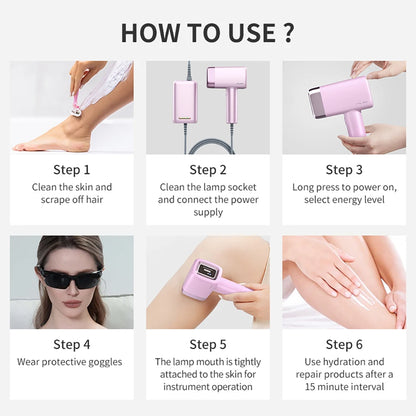 HOW TO USE ?

Step 1
Clean the skin and scrape off hair

Step 2
Clean the lamp socket and connect the power supply

Step 3
Long press to power on, select energy level

Step 4
Wear protective goggles

Step 5
The lamp mouth is tightly attached to the skin for instrument operation

Step 6
Use hydration and repair products after a 15 minute interval